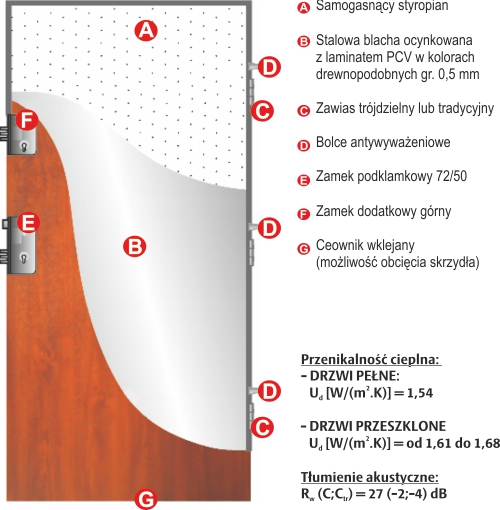 A

D

C

F

E

B

D

D

C

G

A Samogasnący styropian

B Stalowa blacha ocynkowana z laminatem PCV w kolorach drewnopodobnych gr. 0,5 mm

C Zawias trójdzielny lub tradycyjny

D Bolce antywyważeniowe

E Zamek podklamkowy 72/50

F Zamek dodatkowy górny

G Ceownik wklejany (możliwość obcięcia skrzydła)

Przenikalność cieplna:
- DRZWI PEŁNE:
$U_d$ [W/($m^2$.K)] = 1,54

- DRZWI PRZESZKLONE
$U_d$ [W/($m^2$.K)] = od 1,61 do 1,68

Tłumienie akustyczne:
$R_w$ (C;$C_{tr}$) = 27 (-2;-4) dB